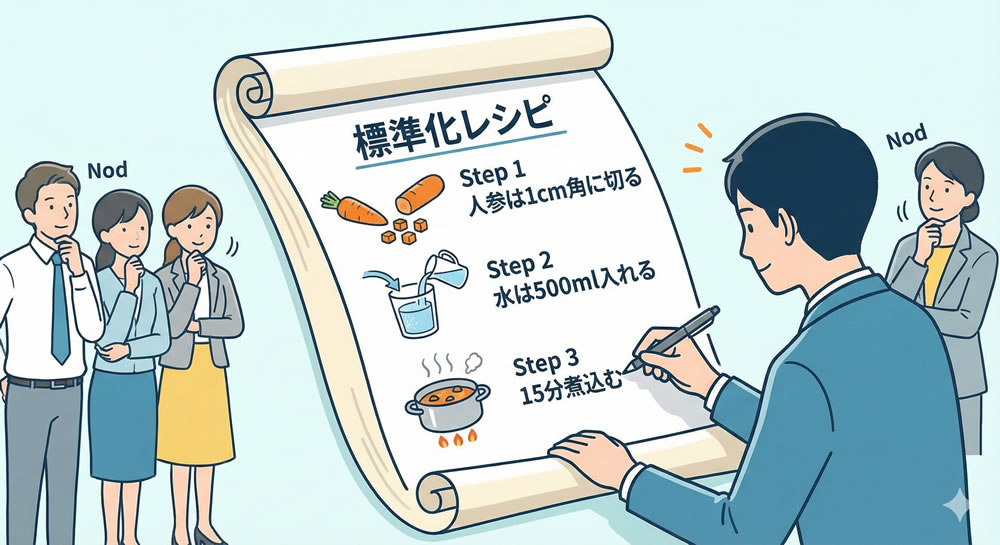 Nod

標準化レシピ

Step 1
人参は1cm角に切る

Step 2
水は500ml入れる

Step 3
15分煮込む

Nod